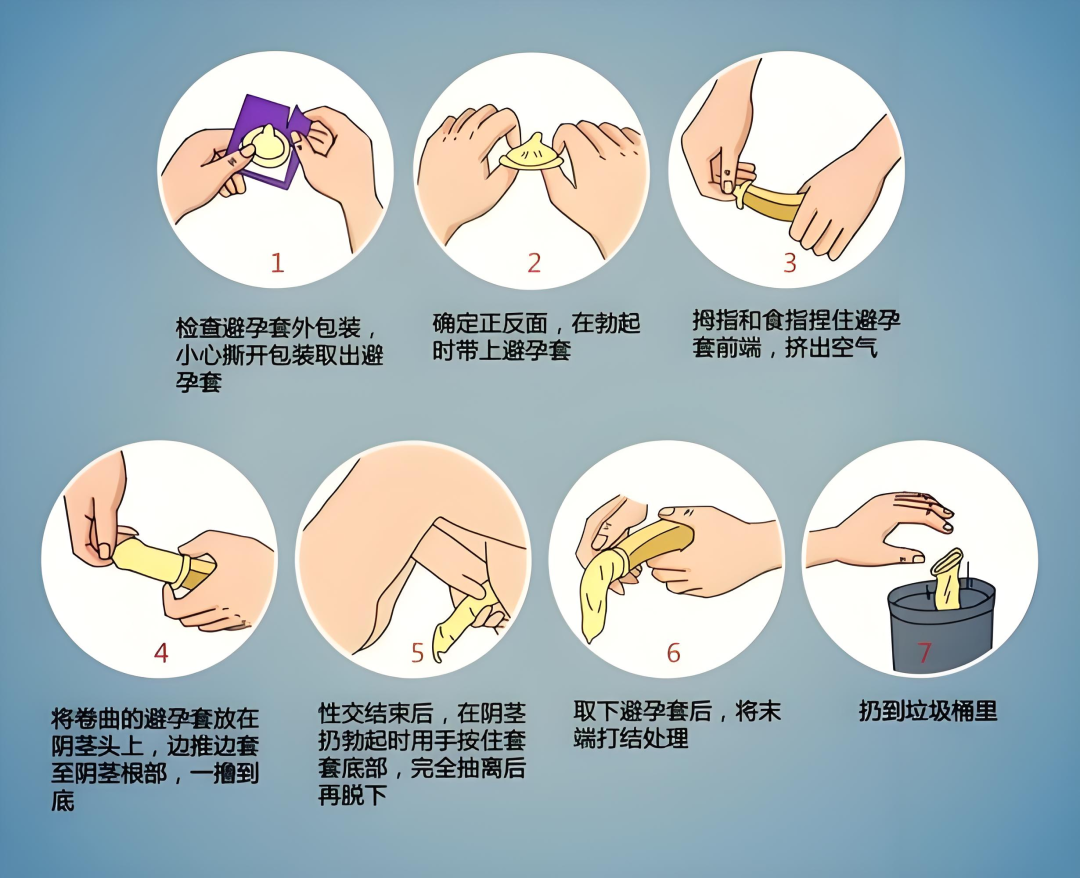 1

检查避孕套外包装，小心撕开包装取出避孕套

2

确定正反面，在勃起时带上避孕套

3

拇指和食指捏住避孕套前端，挤出空气

4

将卷曲的避孕套放在阴茎头上，边推边套至阴茎根部，一撸到底

5

性交结束后，在阴茎扔勃起时用手按住套套底部，完全抽离后再脱下

6

取下避孕套后，将末端打结处理

7

扔到垃圾桶里